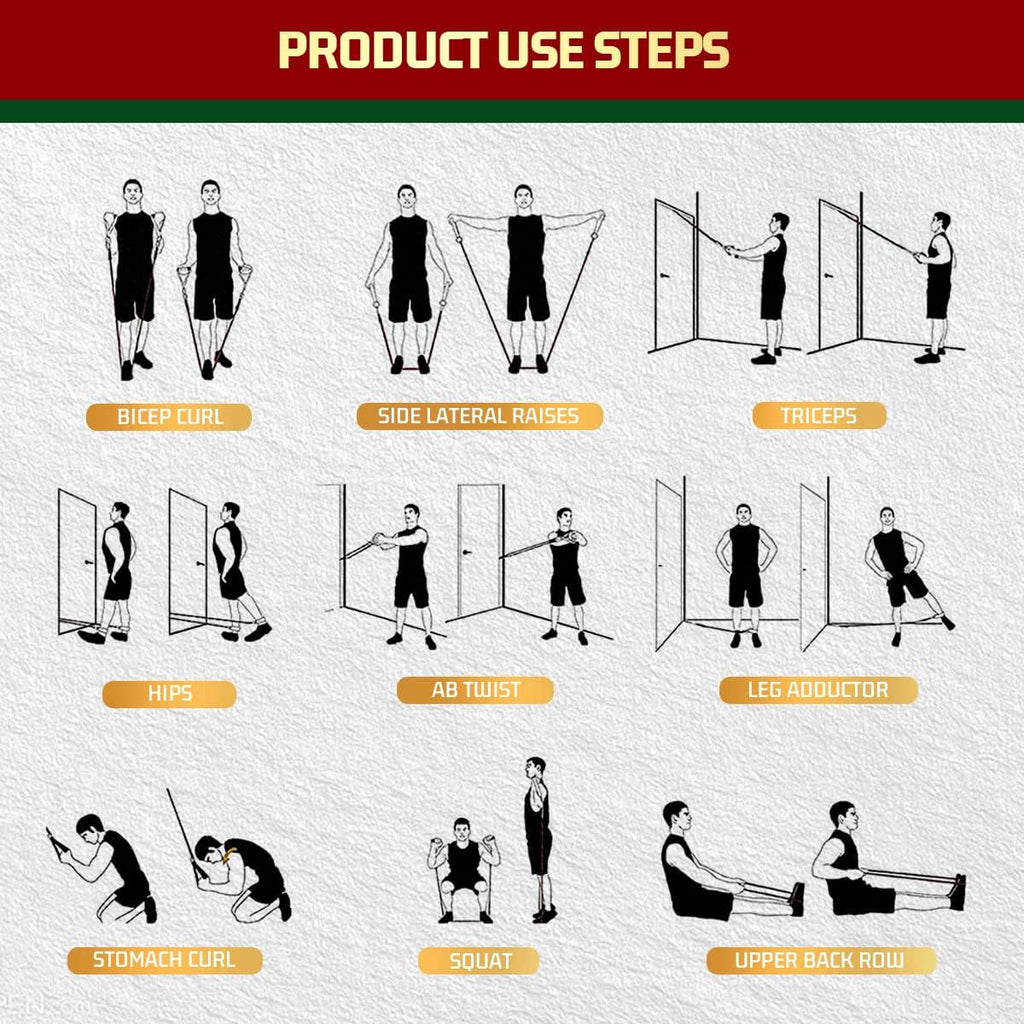 PRODUCT USE STEPS

BICEP CURL

SIDE LATERAL RAISES

TRICEPS

HIPS

AB TWIST

LEG ADDUCTOR

STOMACH CURL

SQUAT

UPPER BACK ROW